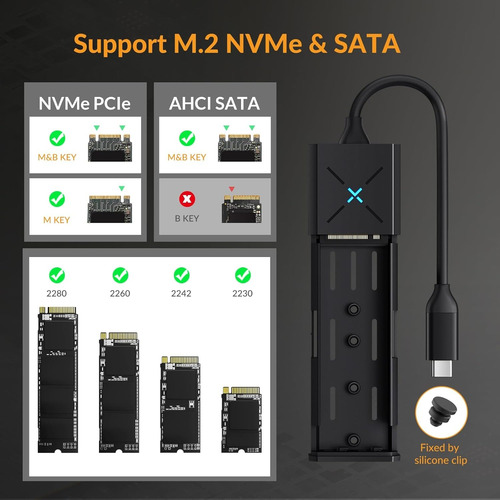 Support M.2 NVMe & SATA

NVMe PCIe

M&B KEY

M KEY

AHCI SATA

M&B KEY

B KEY

2280

2260

2242

2230

Fixed by silicone clip